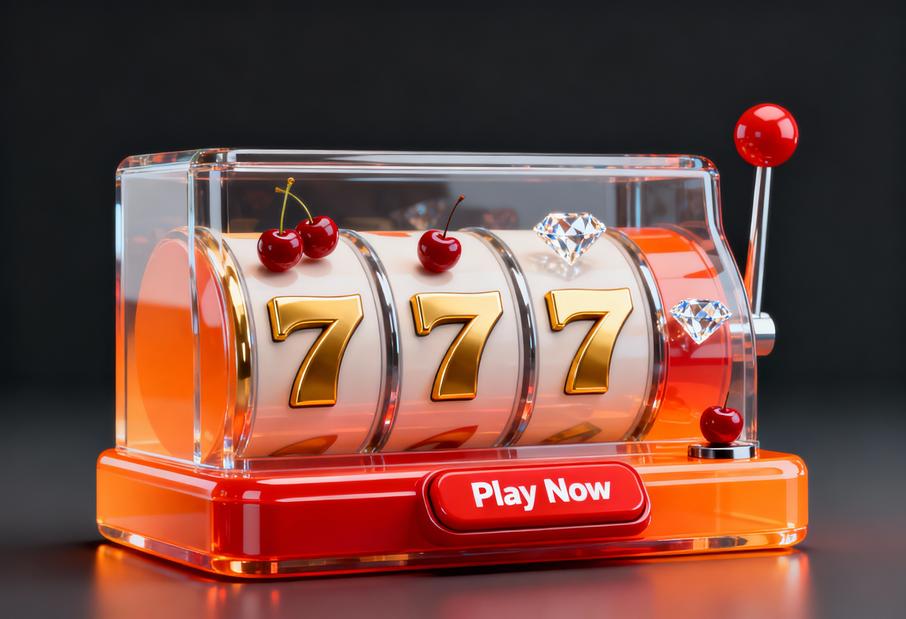 7 7 7

Play Now